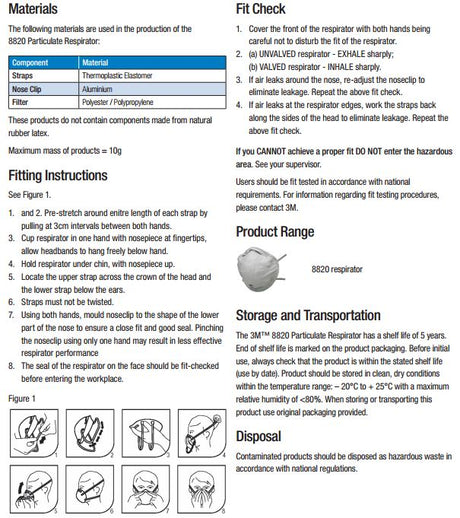 Materials

The following materials are used in the production of the 8820 Particulate Respirator:

| Component | Material |
|---|---|
| Straps | Thermoplastic Elastomer |
| Nose Clip | Aluminium |
| Filter | Polyester / Polypropylene |

These products do not contain components made from natural rubber latex.

Maximum mass of products = 10g

Fitting Instructions

See Figure 1.

1. and 2. Pre-stretch around enitre length of each strap by pulling at 3cm intervals between both hands.
3. Cup respirator in one hand with nosepiece at fingertips, allow headbands to hang freely below hand.
4. Hold respirator under chin, with nosepiece up.
5. Locate the upper strap across the crown of the head and the lower strap below the ears.
6. Straps must not be twisted.
7. Using both hands, mould noseclip to the shape of the lower part of the nose to ensure a close fit and good seal. Pinching the noseclip using only one hand may result in less effective respirator performance
8. The seal of the respirator on the face should be fit-checked before entering the workplace.

Figure 1

1 2 3 4 5 6 7 8

Fit Check

1. Cover the front of the respirator with both hands being careful not to disturb the fit of the respirator.
2. (a) UNVALVED respirator - EXHALE sharply;
(b) VALVED respirator - INHALE sharply.
3. If air leaks around the nose, re-adjust the noseclip to eliminate leakage. Repeat the above fit check.
4. If air leaks at the respirator edges, work the straps back along the sides of the head to eliminate leakage. Repeat the above fit check.

If you CANNOT achieve a proper fit DO NOT enter the hazardous area. See your supervisor.

Users should be fit tested in accordance with national requirements. For information regarding fit testing procedures, please contact 3M.

Product Range

8820 respirator

Storage and Transportation

The 3M™ 8820 Particulate Respirator has a shelf life of 5 years. End of shelf life is marked on the product packaging. Before initial use, always check that the product is within the stated shelf life (use by date). Product should be stored in clean, dry conditions within the temperature range: – 20°C to + 25°C with a maximum relative humidity of <80%. When storing or transporting this product use original packaging provided.

Disposal

Contaminated products should be disposed as hazardous waste in accordance with national regulations.