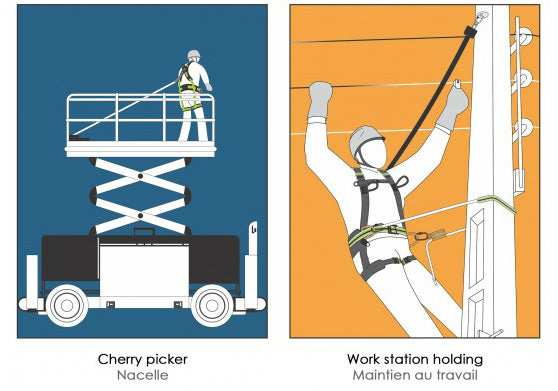 Cherry picker
Nacelle

Work station holding
Maintien au travail