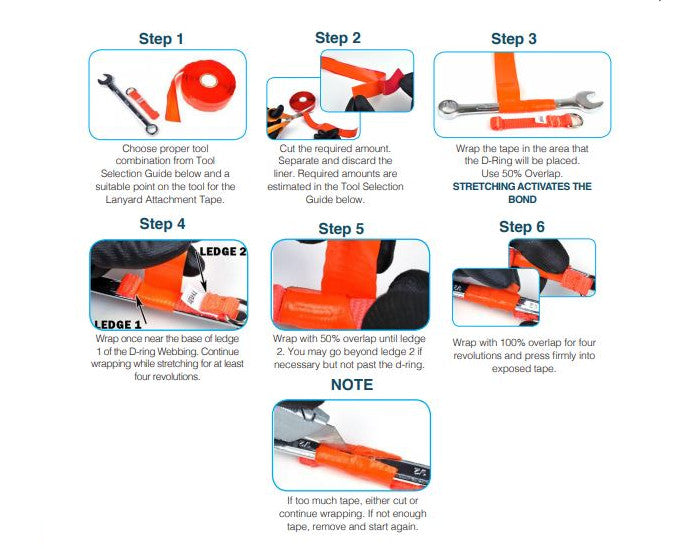 Step 1

Choose proper tool combination from Tool Selection Guide below and a suitable point on the tool for the Lanyard Attachment Tape.

Step 2

Cut the required amount. Separate and discard the liner. Required amounts are estimated in the Tool Selection Guide below.

Step 3

Wrap the tape in the area that the D-Ring will be placed. Use 50% Overlap.
STRETCHING ACTIVATES THE BOND

Step 4

LEDGE 2
LEDGE 1

Wrap once near the base of ledge 1 of the D-ring Webbing. Continue wrapping while stretching for at least four revolutions.

Step 5

Wrap with 50% overlap until ledge 2. You may go beyond ledge 2 if necessary but not past the d-ring.

Step 6

Wrap with 100% overlap for four revolutions and press firmly into exposed tape.

NOTE

If too much tape, either cut or continue wrapping. If not enough tape, remove and start again.